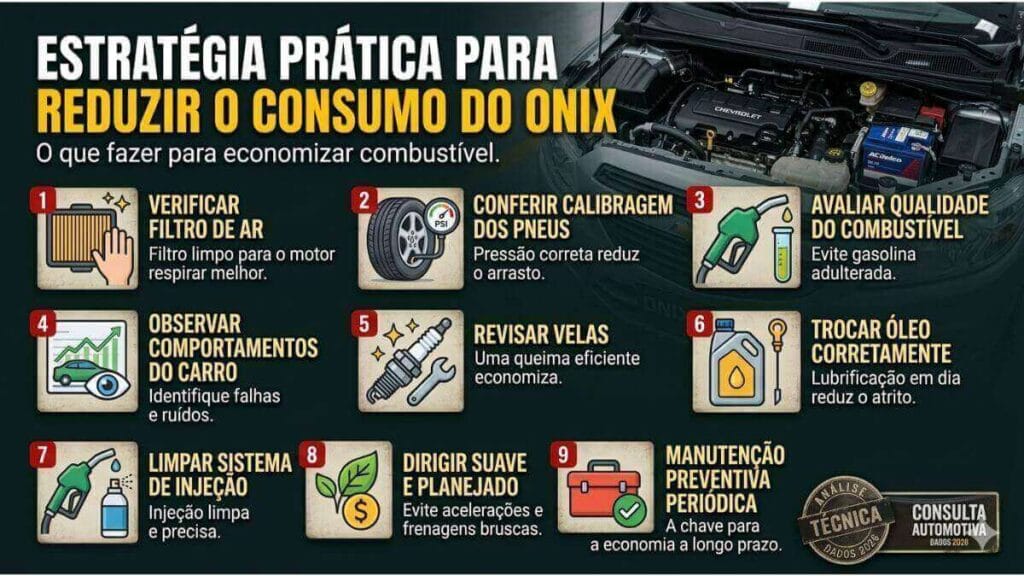 ESTRATÉGIA PRÁTICA PARA
REDUZIR O CONSUMO DO ONIX
O que fazer para economizar combustível.

CHEVROLET

ACDelco

1
VERIFICAR FILTRO DE AR
Filtro limpo para o motor respirar melhor.

2
PSI
CONFERIR CALIBRAGEM DOS PNEUS
Pressão correta reduz o arrasto.

3
AVALIAR QUALIDADE DO COMBUSTÍVEL
Evite gasolina adulterada.

4
OBSERVAR COMPORTAMENTOS DO CARRO
Identifique falhas e ruídos.

5
REVISAR VELAS
Uma queima eficiente economiza.

6
TROCAR ÓLEO CORRETAMENTE
Lubrificação em dia reduz o atrito.

7
LIMPAR SISTEMA DE INJEÇÃO
Injeção limpa e precisa.

8
DIRIGIR SUAVE E PLANEJADO
Evite acelerações e frenagens bruscas.

9
MANUTENÇÃO PREVENTIVA PERIÓDICA
A chave para a economia a longo prazo.

ANÁLISE
TÉCNICA
DADOS 2026

CONSULTA AUTOMOTIVA
DADOS 2026