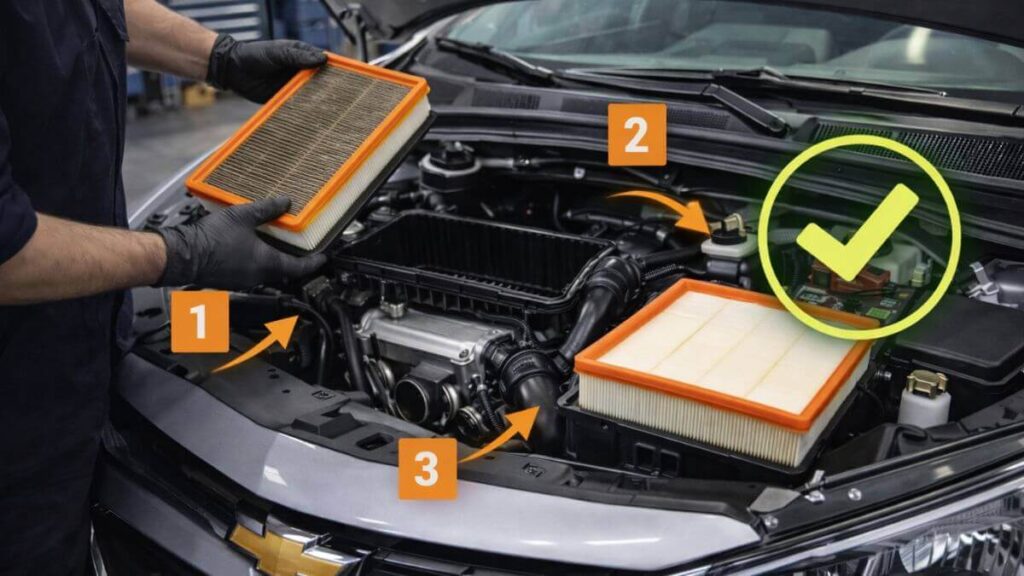 2

1

3